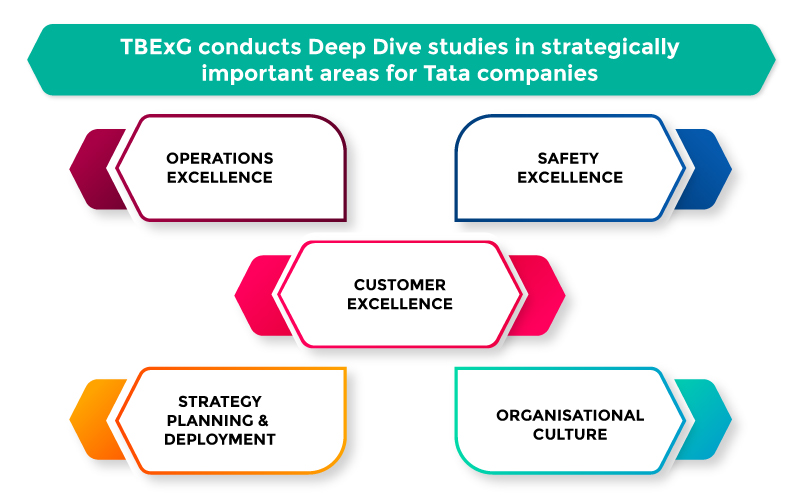 TBExG conducts Deep Dive studies in strategically important areas for Tata companies

OPERATIONS EXCELLENCE

SAFETY EXCELLENCE

CUSTOMER EXCELLENCE

STRATEGY PLANNING & DEPLOYMENT

ORGANISATIONAL CULTURE